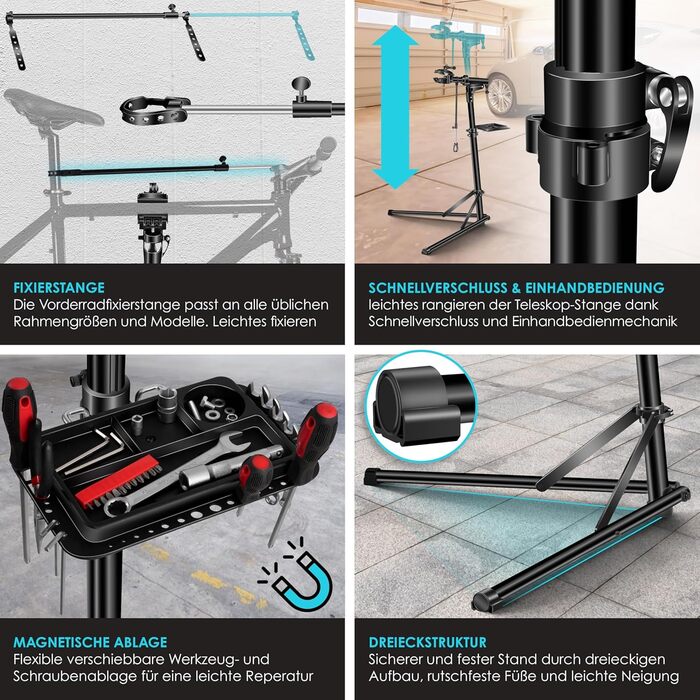 FIXIERSTANGE
Die Vorderradfixierstange passt an alle üblichen Rahmengrößen und Modelle. Leichtes fixieren

SCHNELLVERSCHLUSS & EINHANDBEDIENUNG
leichtes rangieren der Teleskop-Stange dank Schnellverschluss und Einhandbedienmechanik

MAGNETISCHE ABLAGE
Flexible verschiebbare Werkzeug- und Schraubenablage für eine leichte Reperatur

DREIECKSTRUKTUR
Sicherer und fester Stand durch dreieckigen Aufbau, rutschfeste Füße und leichte Neigung