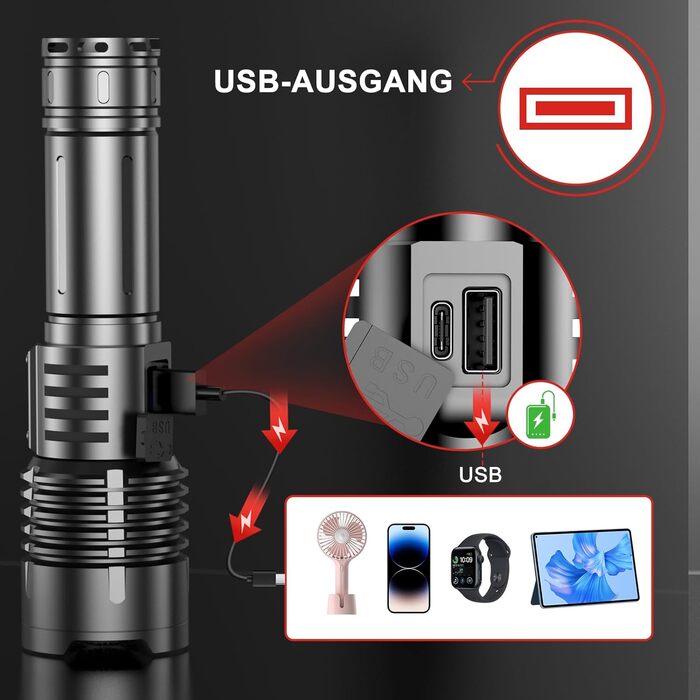 USB-AUSGANG

USB

USB

USB

10:09