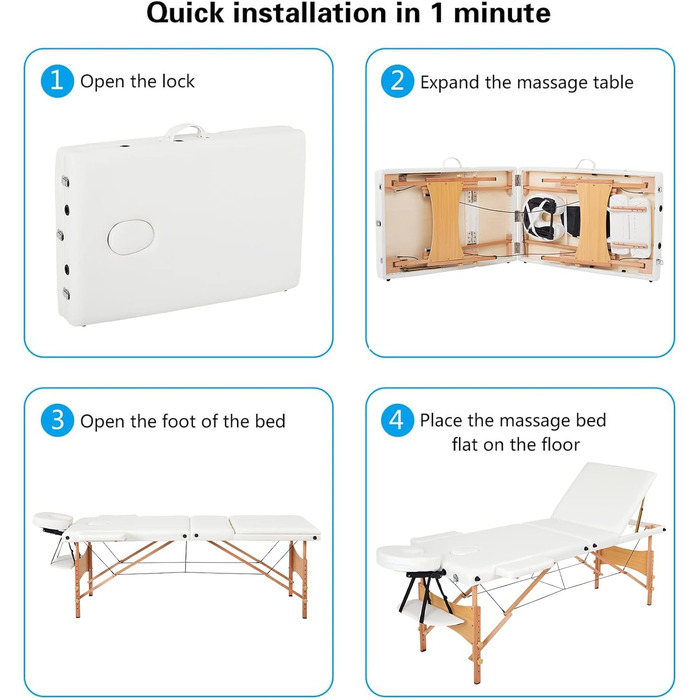 Quick installation in 1 minute

1 Open the lock

2 Expand the massage table

3 Open the foot of the bed

4 Place the massage bed flat on the floor