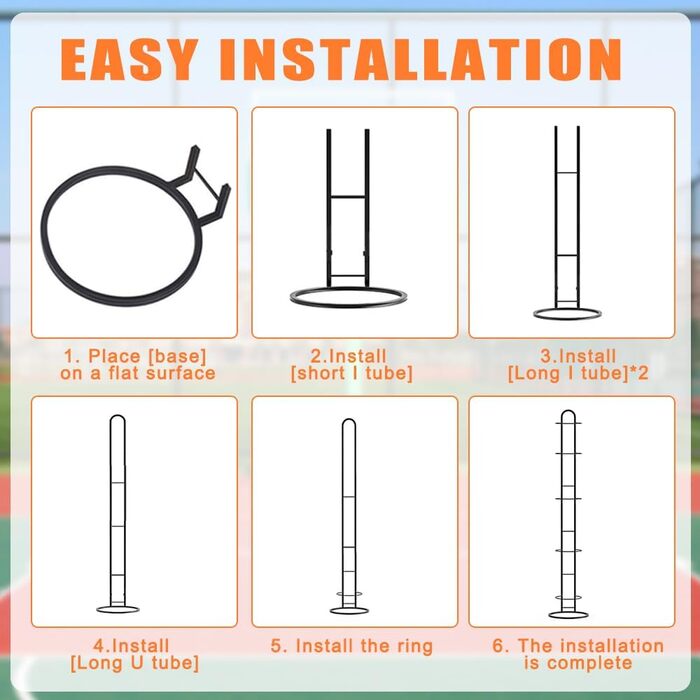 EASY INSTALLATION

1. Place [base] on a flat surface

2.Install [short I tube]

3.Install [Long I tube]*2

4.Install [Long U tube]

5. Install the ring

6. The installation is complete