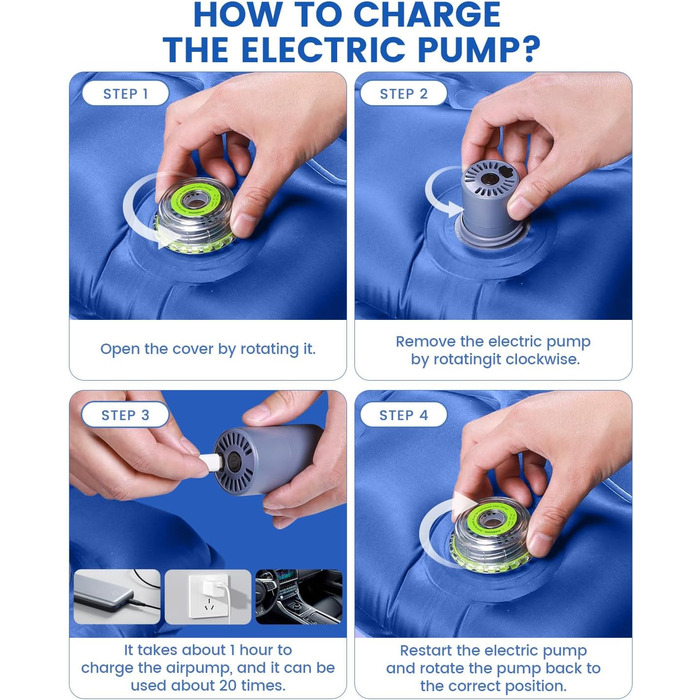 HOW TO CHARGE THE ELECTRIC PUMP?

STEP 1

Open the cover by rotating it.

STEP 2

Remove the electric pump by rotatingit clockwise.

STEP 3

It takes about 1 hour to charge the airpump, and it can be used about 20 times.

STEP 4

Restart the electric pump and rotate the pump back to the correct position.