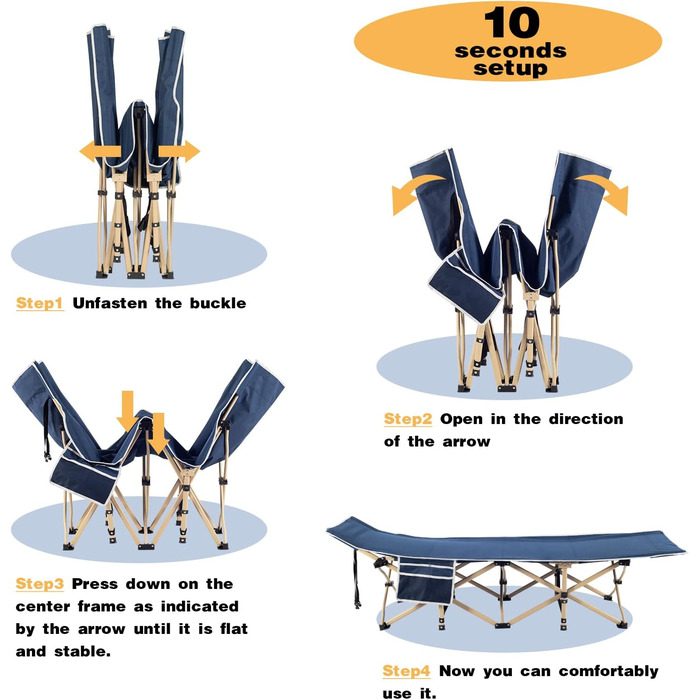 10 seconds setup

Step1 Unfasten the buckle

Step2 Open in the direction of the arrow

Step3 Press down on the center frame as indicated by the arrow until it is flat and stable.

Step4 Now you can comfortably use it.