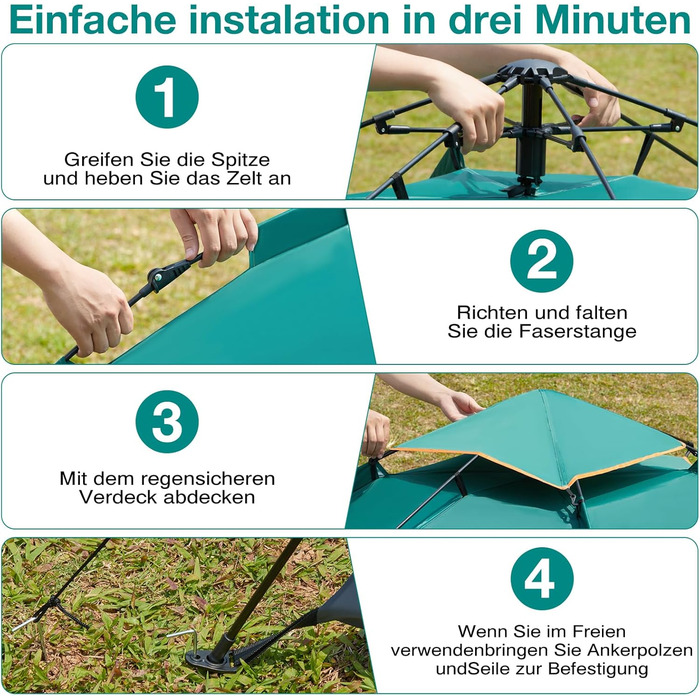 Einfache instalation in drei Minuten

1

Greifen Sie die Spitze und heben Sie das Zelt an

2

Richten und falten Sie die Faserstange

3

Mit dem regensicheren Verdeck abdecken

4

Wenn Sie im Freien verwendenbringen Sie Ankerpolzen undSeile zur Befestigung