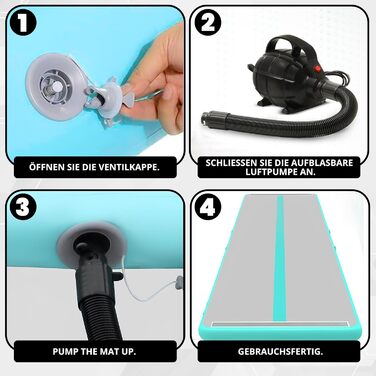 1

ÖFFNEN SIE DIE VENTILKAPPE.

2

SCHLIESSEN SIE DIE AUFBLASBARE LUFTPUMPE AN.

3

PUMP THE MAT UP.

4

GEBRAUCHSFERTIG.