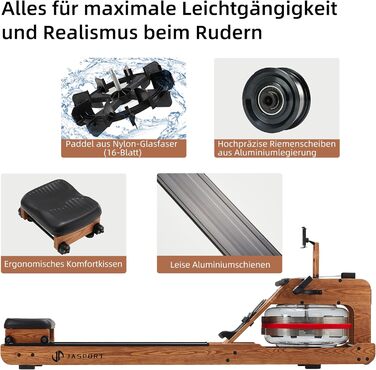 Alles für maximale Leichtgängigkeit und Realismus beim Rudern

Paddel aus Nylon-Glasfaser (16-Blatt)

Hochpräzise Riemenscheiben aus Aluminiumlegierung

Ergonomisches Komfortkissen

Leise Aluminiumschienen

JASPORT