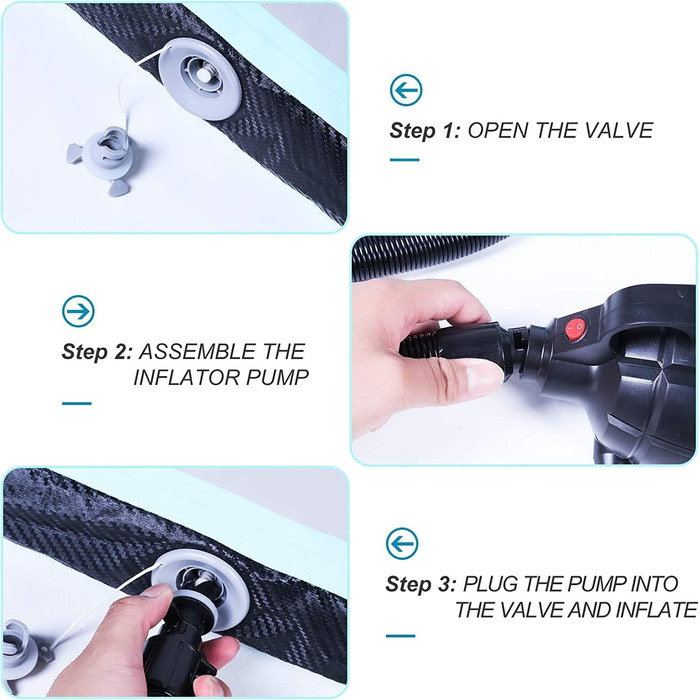 Step 1: OPEN THE VALVE

Step 2: ASSEMBLE THE INFLATOR PUMP

Step 3: PLUG THE PUMP INTO THE VALVE AND INFLATE