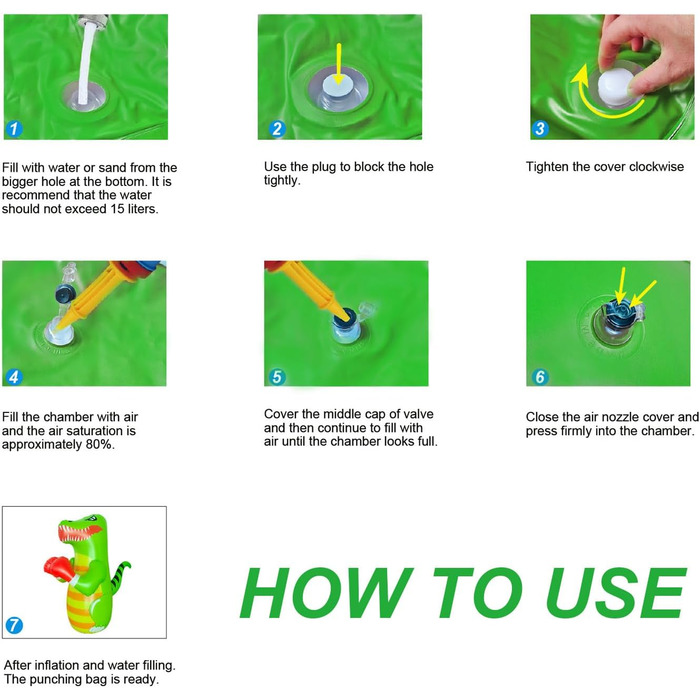 1

Fill with water or sand from the bigger hole at the bottom. It is recommend that the water should not exceed 15 liters.

2

Use the plug to block the hole tightly.

3

Tighten the cover clockwise

4

Fill the chamber with air and the air saturation is approximately 80%.

5

Cover the middle cap of valve and then continue to fill with air until the chamber looks full.

6

Close the air nozzle cover and press firmly into the chamber.

7

After inflation and water filling. The punching bag is ready.

HOW TO USE