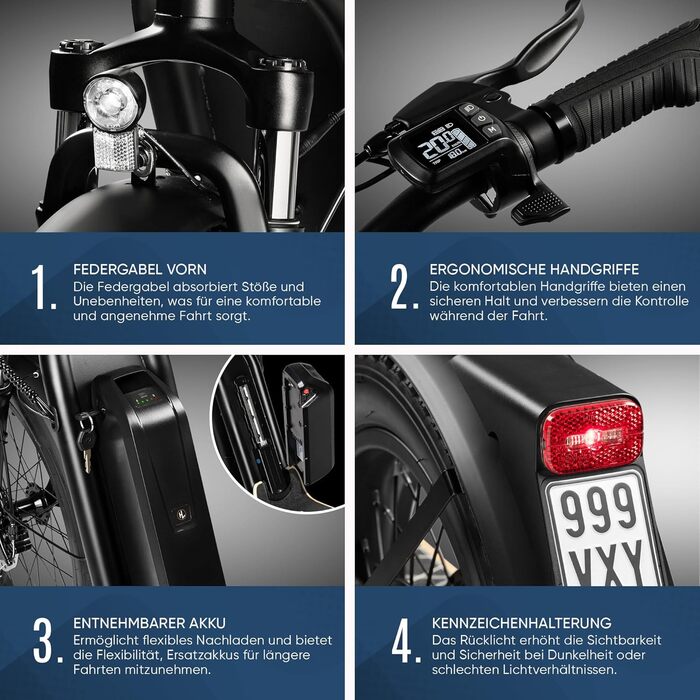 20.0

1. FEDERGABEL VORN
Die Federgabel absorbiert Stöße und Unebenheiten, was für eine komfortable und angenehme Fahrt sorgt.

2. ERGONOMISCHE HANDGRIFFE
Die komfortablen Handgriffe bieten einen sicheren Halt und verbessern die Kontrolle während der Fahrt.

999
VXY

3. ENTNEHMBARER AKKU
Ermöglicht flexibles Nachladen und bietet die Flexibilität, Ersatzakkus für längere Fahrten mitzunehmen.

4. KENNZEICHENHALTERUNG
Das Rücklicht erhöht die Sichtbarkeit und Sicherheit bei Dunkelheit oder schlechten Lichtverhältnissen.