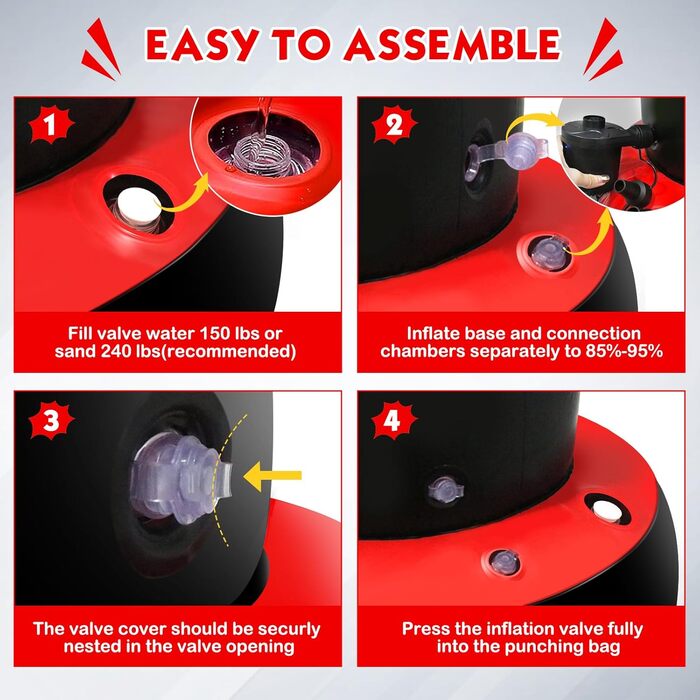 EASY TO ASSEMBLE

1

Fill valve water 150 lbs or sand 240 lbs(recommended)

2

Inflate base and connection chambers separately to 85%-95%

3

The valve cover should be securly nested in the valve opening

4

Press the inflation valve fully into the punching bag