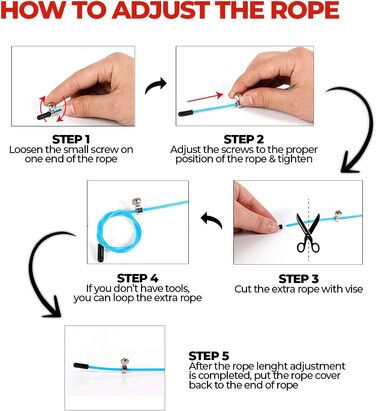 HOW TO ADJUST THE ROPE

STEP 1
Loosen the small screw on one end of the rope

STEP 2
Adjust the screws to the proper position of the rope & tighten

STEP 3
Cut the extra rope with vise

STEP 4
If you don't have tools, you can loop the extra rope

STEP 5
After the rope lenght adjustment is completed, put the rope cover back to the end of rope