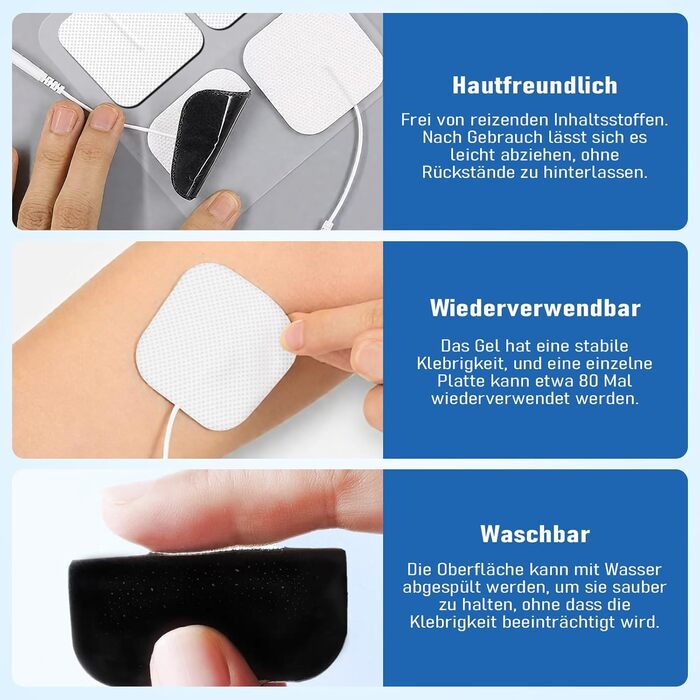 Hautfreundlich

Frei von reizenden Inhaltsstoffen. Nach Gebrauch lässt sich es leicht abziehen, ohne Rückstände zu hinterlassen.

Wiederverwendbar

Das Gel hat eine stabile Klebrigkeit, und eine einzelne Platte kann etwa 80 Mal wiederverwendet werden.

Waschbar

Die Oberfläche kann mit Wasser abgespült werden, um sie sauber zu halten, ohne dass die Klebrigkeit beeinträchtigt wird.