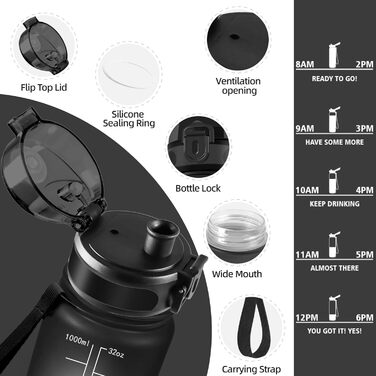 Flip Top Lid

Silicone Sealing Ring

Ventilation opening

Bottle Lock

Wide Mouth

Carrying Strap

1000ml

32oz

8AM 2PM
READY TO GO!

9AM 3PM
HAVE SOME MORE

10AM 4PM
KEEP DRINKING

11AM 5PM
ALMOST THERE

12PM 6PM
YOU GOT IT! YES!