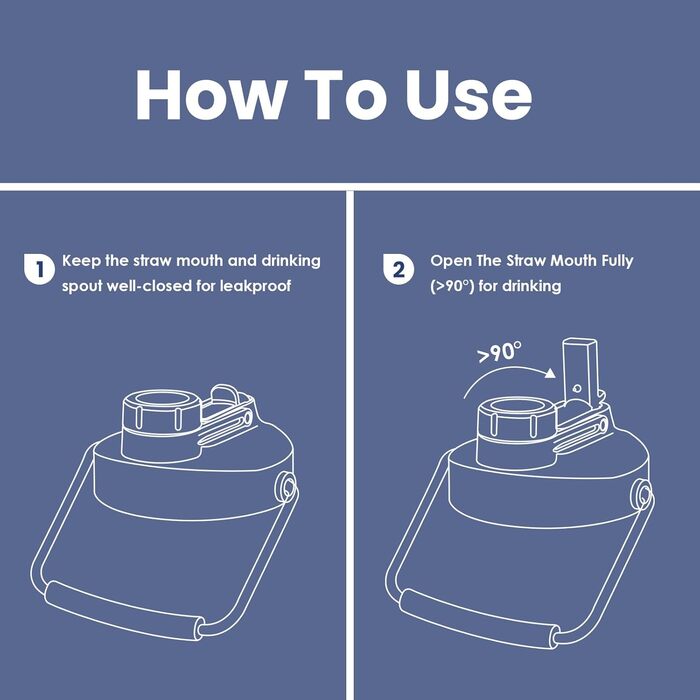 How To Use

1 Keep the straw mouth and drinking spout well-closed for leakproof

2 Open The Straw Mouth Fully (>90°) for drinking

>90°