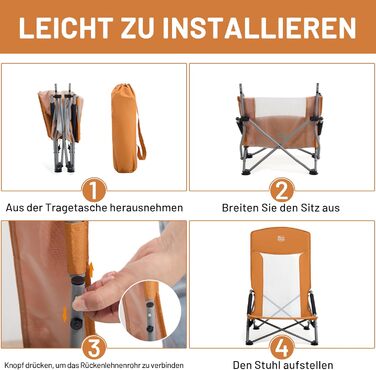 LEICHT ZU INSTALLIEREN

1
Aus der Tragetasche herausnehmen

2
Breiten Sie den Sitz aus

3
Knopf drücken, um das Rückenlehnenrohr zu verbinden

4
Den Stuhl aufstellen