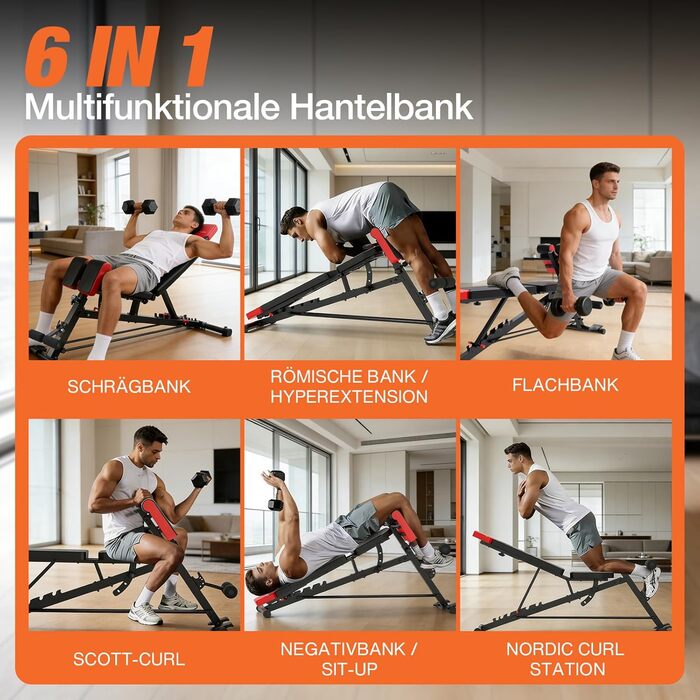 6 IN 1
Multifunktionale Hantelbank

SCHRÄGBANK

RÖMISCHE BANK / HYPEREXTENSION

FLACHBANK

SCOTT-CURL

NEGATIVBANK / SIT-UP

NORDIC CURL STATION