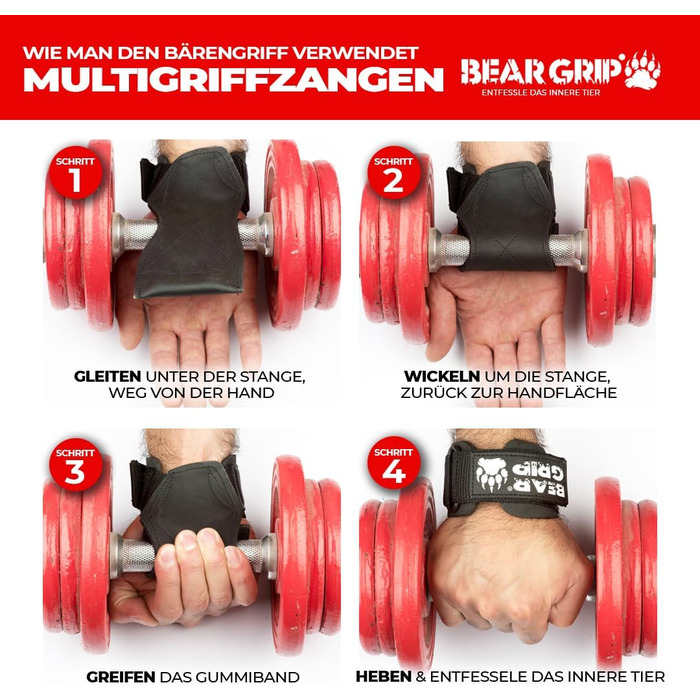 WIE MAN DEN BÄRENGRIFF VERWENDET
MULTIGRIFFZANGEN

BEAR GRIP
ENTFESSLE DAS INNERE TIER

SCHRITT 1

GLEITEN UNTER DER STANGE, WEG VON DER HAND

SCHRITT 2

WICKELN UM DIE STANGE, ZURÜCK ZUR HANDFLÄCHE

SCHRITT 3

GREIFEN DAS GUMMIBAND

SCHRITT 4

BEAR GRIP

HEBEN & ENTFESSELE DAS INNERE TIER