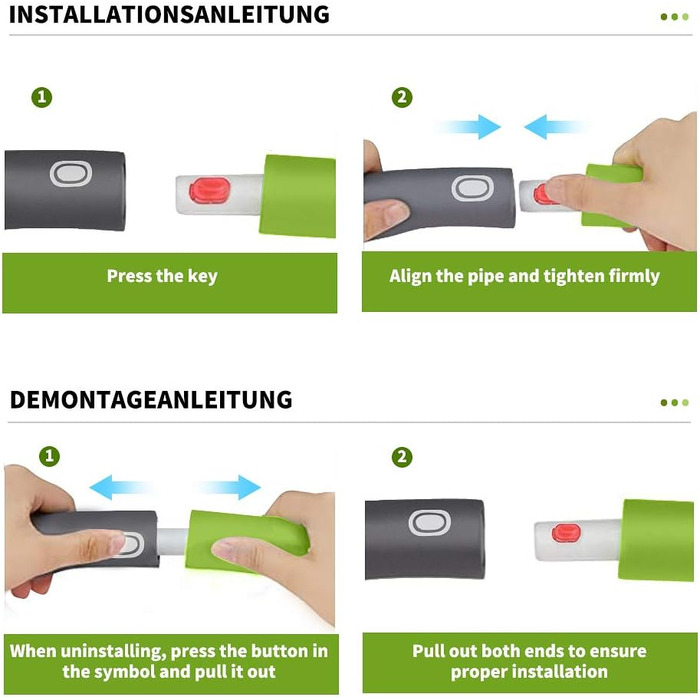 INSTALLATIONSANLEITUNG

1

Press the key

2

Align the pipe and tighten firmly

DEMONTAGEANLEITUNG

1

When uninstalling, press the button in the symbol and pull it out

2

Pull out both ends to ensure proper installation