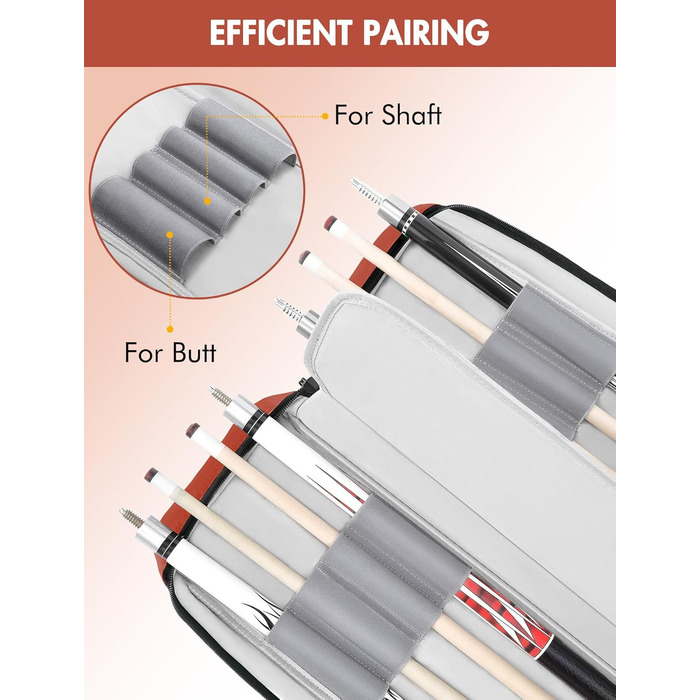 EFFICIENT PAIRING

For Shaft

For Butt