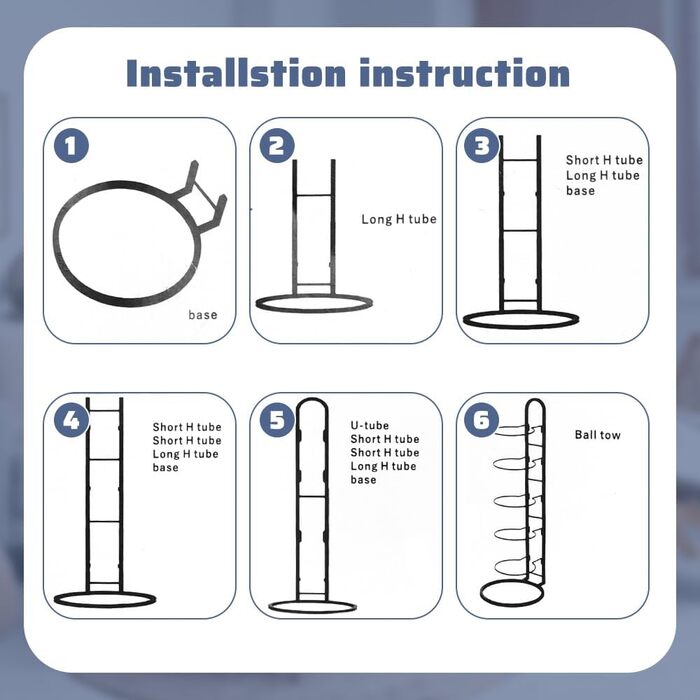 Installstion instruction

1

base

2

Long H tube

3

Short H tube
Long H tube
base

4

Short H tube
Short H tube
Long H tube
base

5

U-tube
Short H tube
Short H tube
Long H tube
base

6

Ball tow