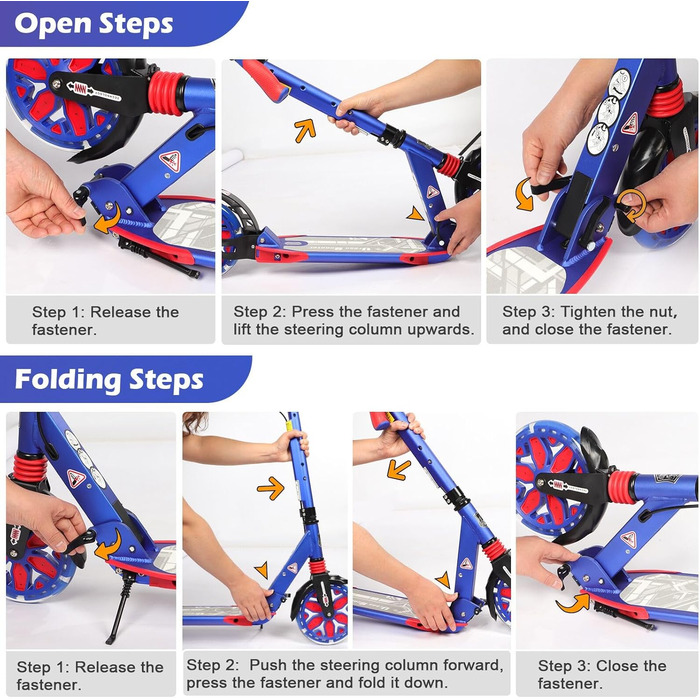 Open Steps

Step 1: Release the fastener.

Step 2: Press the fastener and lift the steering column upwards.

Step 3: Tighten the nut, and close the fastener.

Folding Steps

Step 1: Release the fastener.

Step 2: Push the steering column forward, press the fastener and fold it down.

Step 3: Close the fastener.