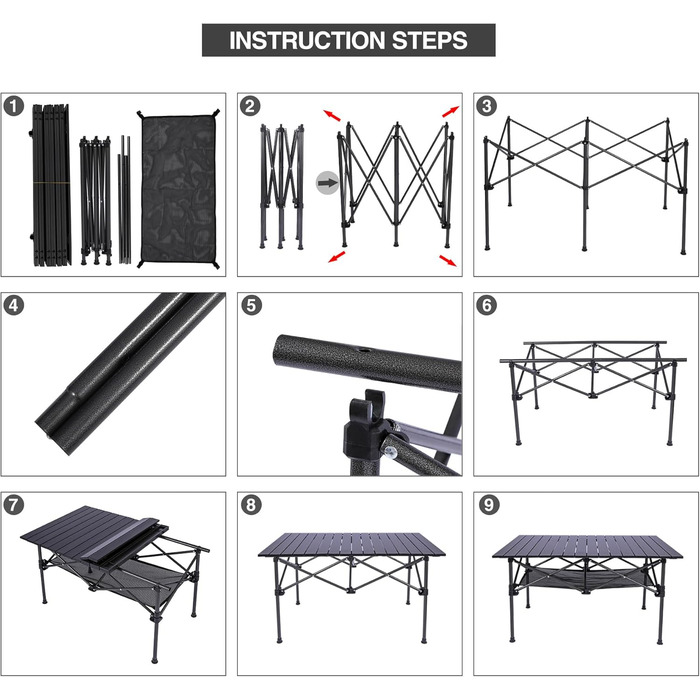 INSTRUCTION STEPS

1

2

3

4

5

6

7

8

9