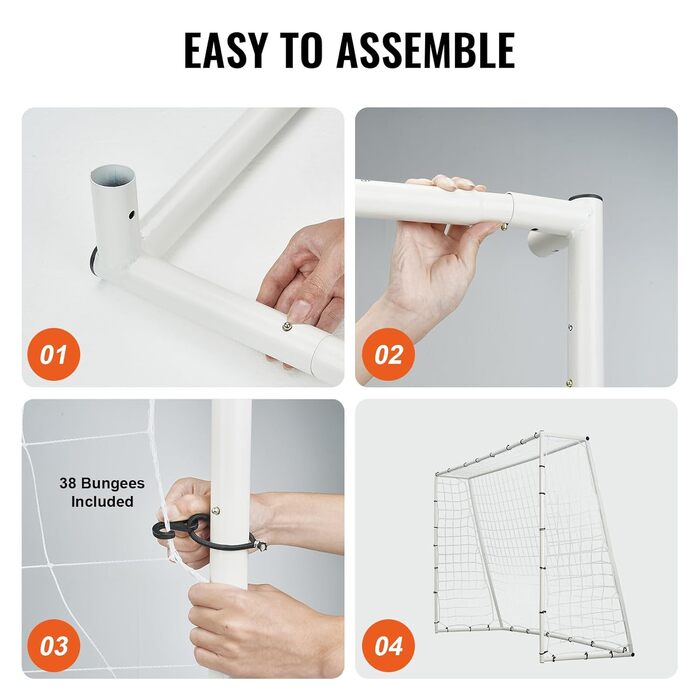 EASY TO ASSEMBLE

01

02

38 Bungees Included

03

04