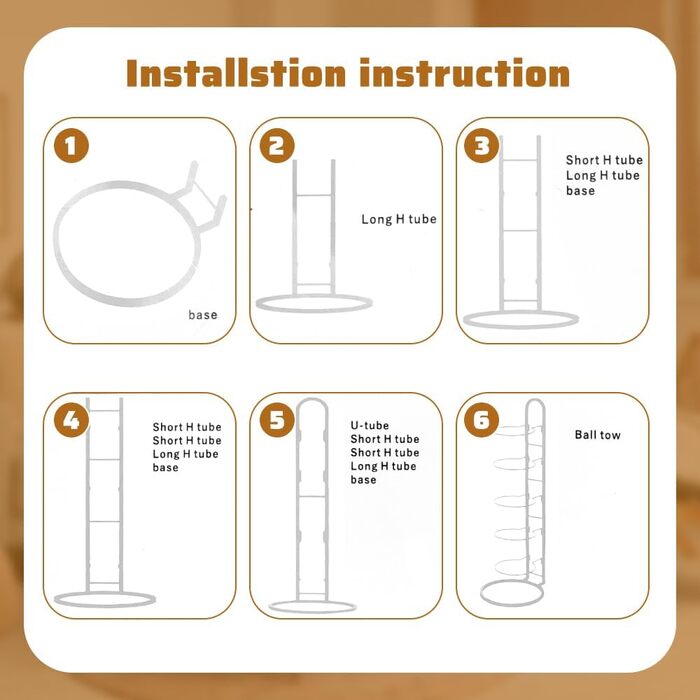 Installstion instruction

1

base

2

Long H tube

3

Short H tube
Long H tube
base

4

Short H tube
Short H tube
Long H tube
base

5

U-tube
Short H tube
Short H tube
Long H tube
base

6

Ball tow