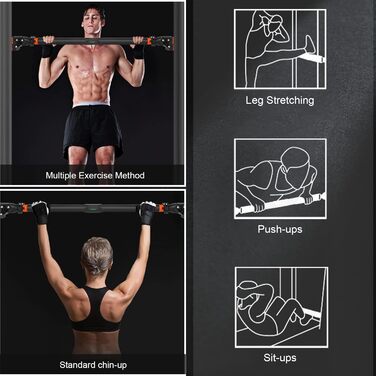 Multiple Exercise Method

Standard chin-up

Leg Stretching

Push-ups

Sit-ups