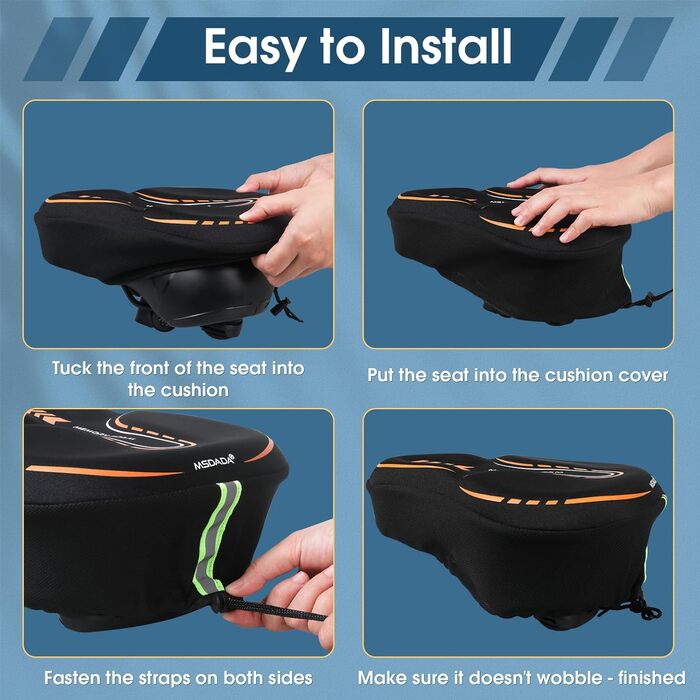 Easy to Install

Tuck the front of the seat into the cushion

Put the seat into the cushion cover

MSDADA®

Fasten the straps on both sides

Make sure it doesn't wobble - finished