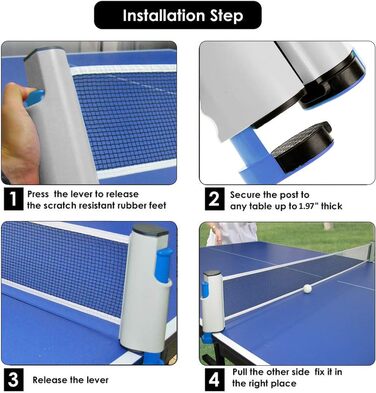 Installation Step

1 Press the lever to release the scratch resistant rubber feet

2 Secure the post to any table up to 1.97" thick

3 Release the lever

4 Pull the other side fix it in the right place