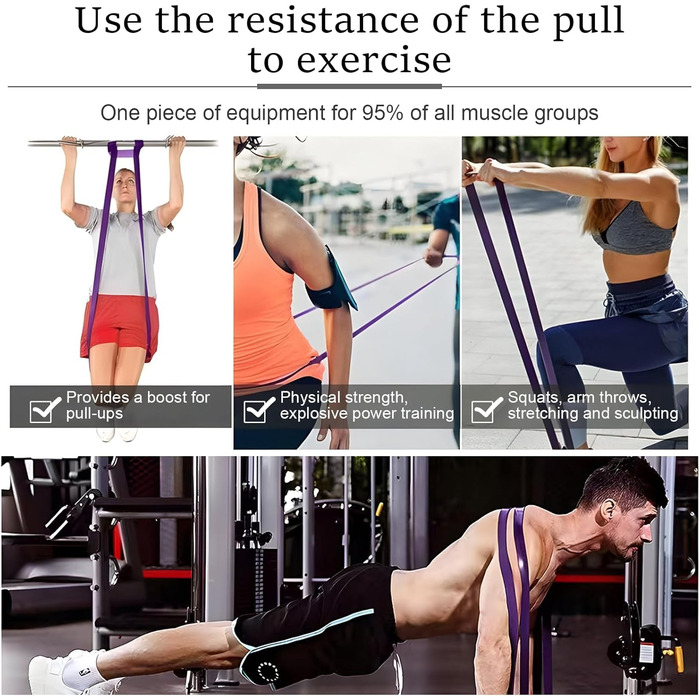 Use the resistance of the pull to exercise

One piece of equipment for 95% of all muscle groups

Provides a boost for pull-ups

Physical strength, explosive power training

Squats, arm throws, stretching and sculpting