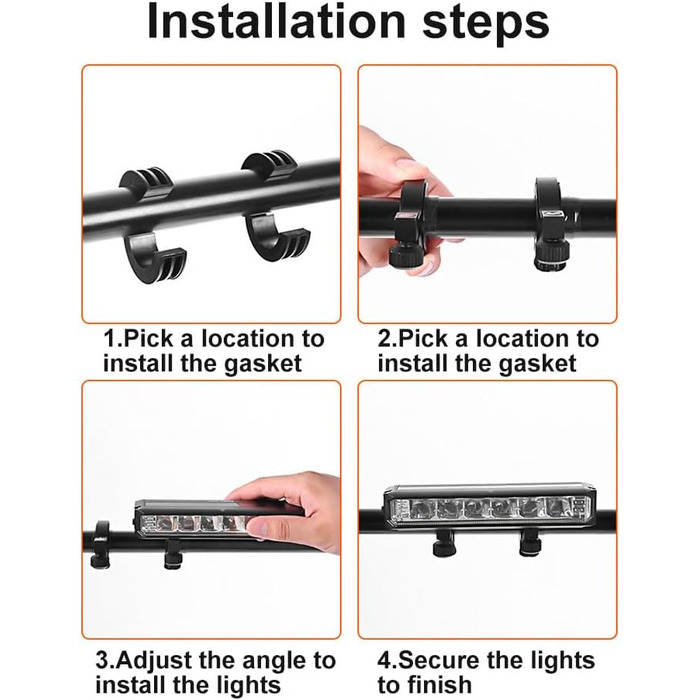 Installation steps

1.Pick a location to install the gasket

2.Pick a location to install the gasket

3.Adjust the angle to install the lights

4.Secure the lights to finish