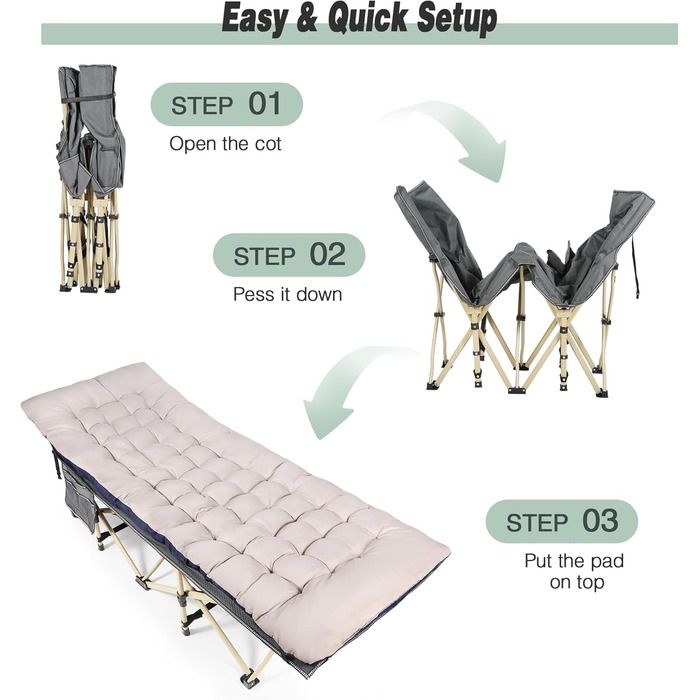 Easy & Quick Setup

STEP 01
Open the cot

STEP 02
Pess it down

STEP 03
Put the pad on top