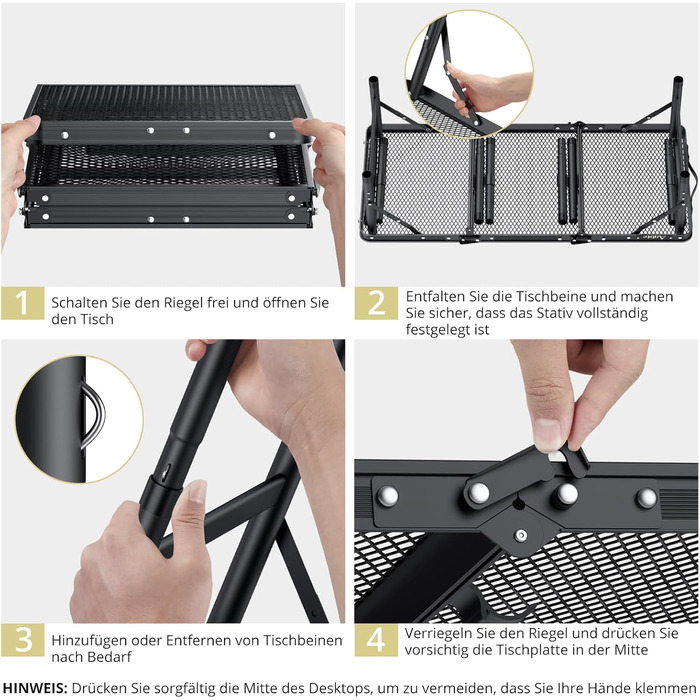 1 Schalten Sie den Riegel frei und öffnen Sie den Tisch

2 Entfalten Sie die Tischbeine und machen Sie sicher, dass das Stativ vollständig festgelegt ist

3 Hinzufügen oder Entfernen von Tischbeinen nach Bedarf

4 Verriegeln Sie den Riegel und drücken Sie vorsichtig die Tischplatte in der Mitte

HINWEIS: Drücken Sie sorgfältig die Mitte des Desktops, um zu vermeiden, dass Sie Ihre Hände klemmen