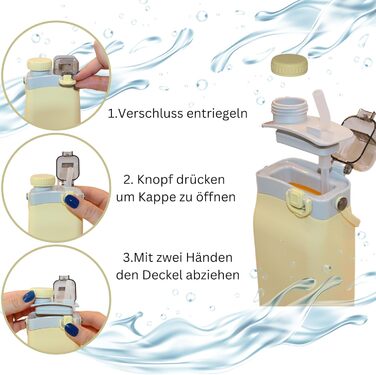 1.Verschluss entriegeln

2. Knopf drücken um Kappe zu öffnen

3.Mit zwei Händen den Deckel abziehen