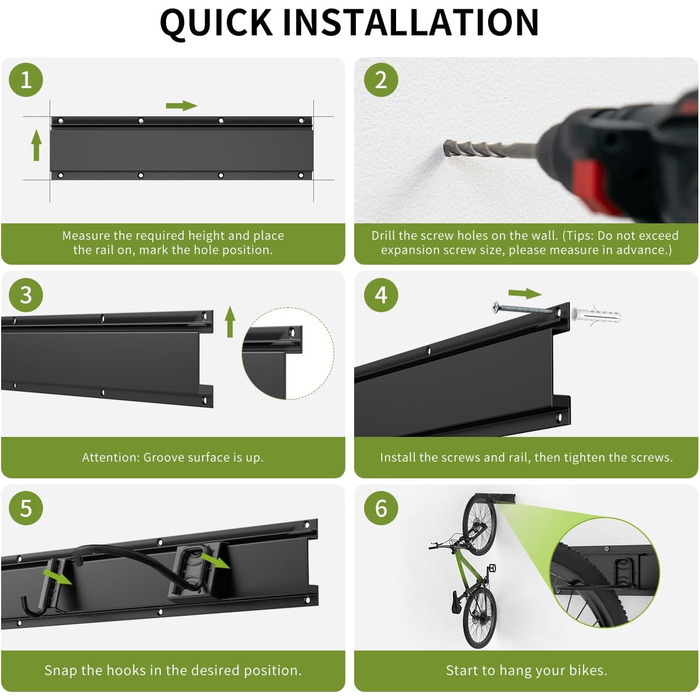 QUICK INSTALLATION

1

Measure the required height and place the rail on, mark the hole position.

2

Drill the screw holes on the wall. (Tips: Do not exceed expansion screw size, please measure in advance.)

3

Attention: Groove surface is up.

4

Install the screws and rail, then tighten the screws.

5

Snap the hooks in the desired position.

6

Start to hang your bikes.