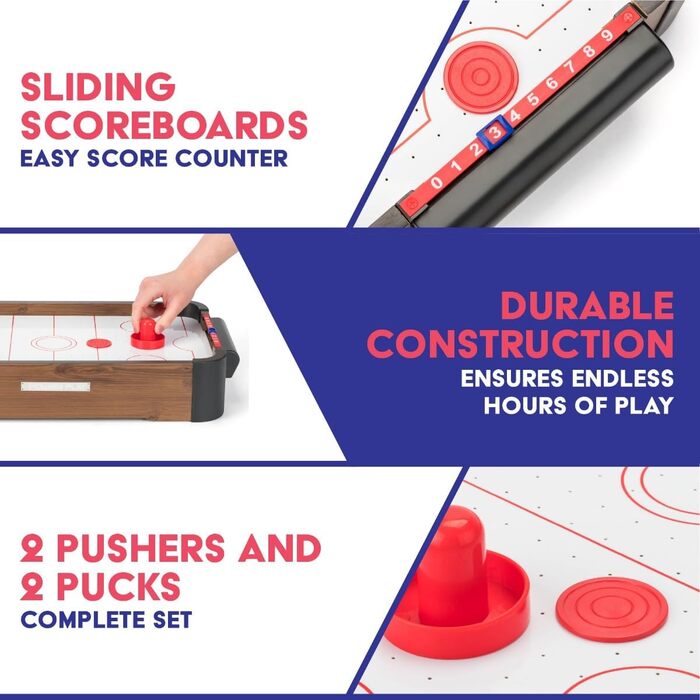 SLIDING SCOREBOARDS
EASY SCORE COUNTER

0 1 2 3 4 5 6 7 8 9

DURABLE CONSTRUCTION
ENSURES ENDLESS HOURS OF PLAY

2 PUSHERS AND 2 PUCKS
COMPLETE SET