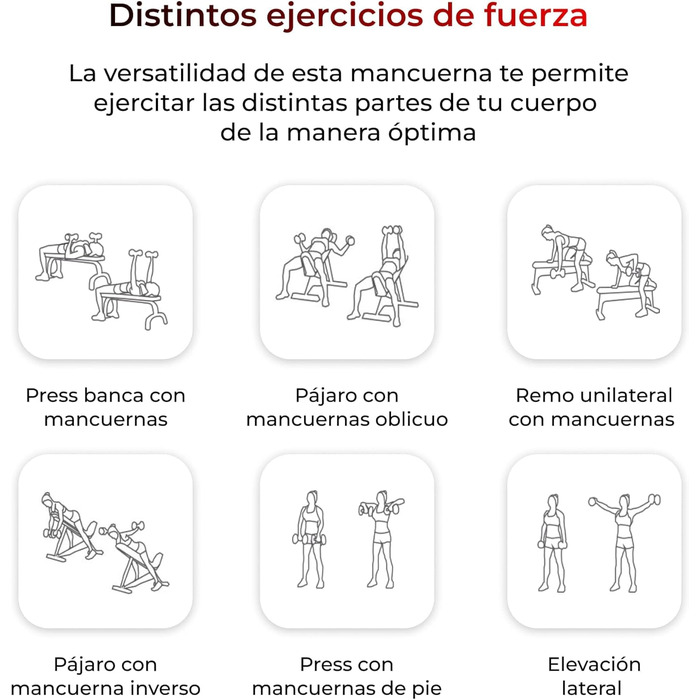 Distintos ejercicios de fuerza

La versatilidad de esta mancuerna te permite ejercitar las distintas partes de tu cuerpo de la manera óptima

Press banca con mancuernas

Pájaro con mancuernas oblicuo

Remo unilateral con mancuernas

Pájaro con mancuerna inverso

Press con mancuernas de pie

Elevación lateral