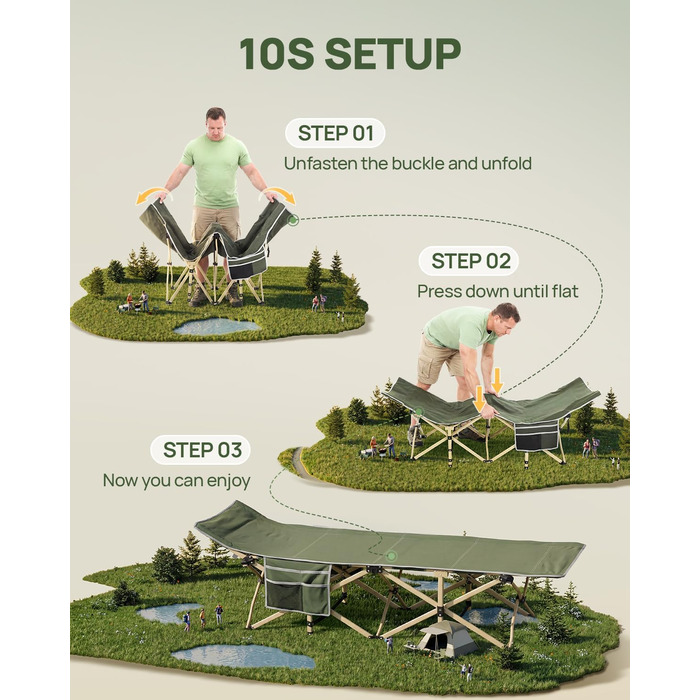 10S SETUP

STEP 01
Unfasten the buckle and unfold

STEP 02
Press down until flat

STEP 03
Now you can enjoy