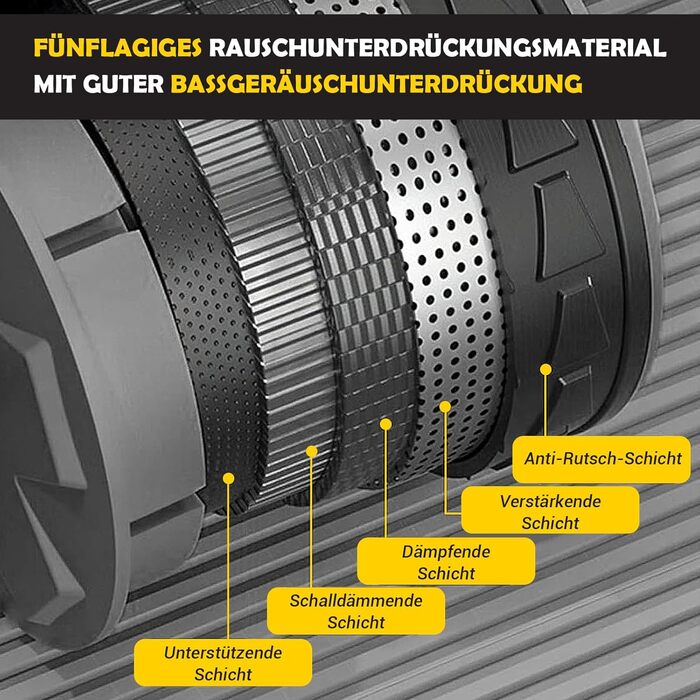 FÜNFLAGIGES RAUSCHUNTERDRÜCKUNGSMATERIAL MIT GUTER BASSGERÄUSCHUNTERDRÜCKUNG

Anti-Rutsch-Schicht

Verstärkende Schicht

Dämpfende Schicht

Schalldämmende Schicht

Unterstützende Schicht