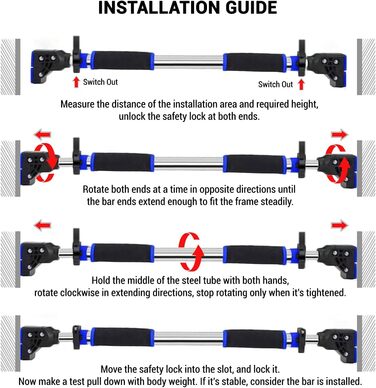 INSTALLATION GUIDE

Switch Out

Switch Out

Measure the distance of the installation area and required height, unlock the safety lock at both ends.

Rotate both ends at a time in opposite directions until the bar ends extend enough to fit the frame steadily.

Hold the middle of the steel tube with both hands, rotate clockwise in extending directions, stop rotating only when it's tightened.

Move the safety lock into the slot, and lock it.
Now make a test pull down with body weight. If it's stable, consider the bar is installed.