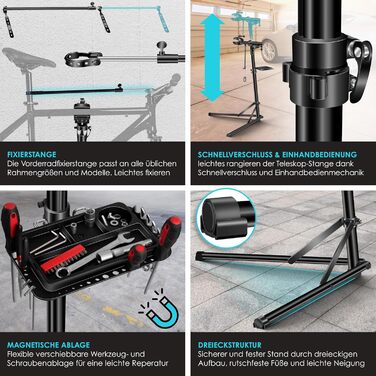 FIXIERSTANGE
Die Vorderradfixierstange passt an alle üblichen Rahmengrößen und Modelle. Leichtes fixieren

SCHNELLVERSCHLUSS & EINHANDBEDIENUNG
leichtes rangieren der Teleskop-Stange dank Schnellverschluss und Einhandbedienmechanik

MAGNETISCHE ABLAGE
Flexible verschiebbare Werkzeug- und Schraubenablage für eine leichte Reperatur

DREIECKSTRUKTUR
Sicherer und fester Stand durch dreieckigen Aufbau, rutschfeste Füße und leichte Neigung