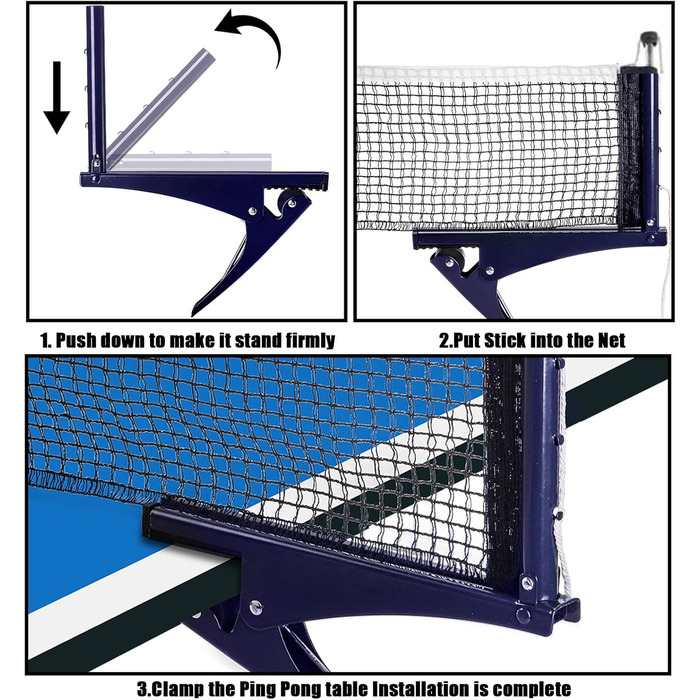 1. Push down to make it stand firmly

2.Put Stick into the Net

3.Clamp the Ping Pong table Installation is complete