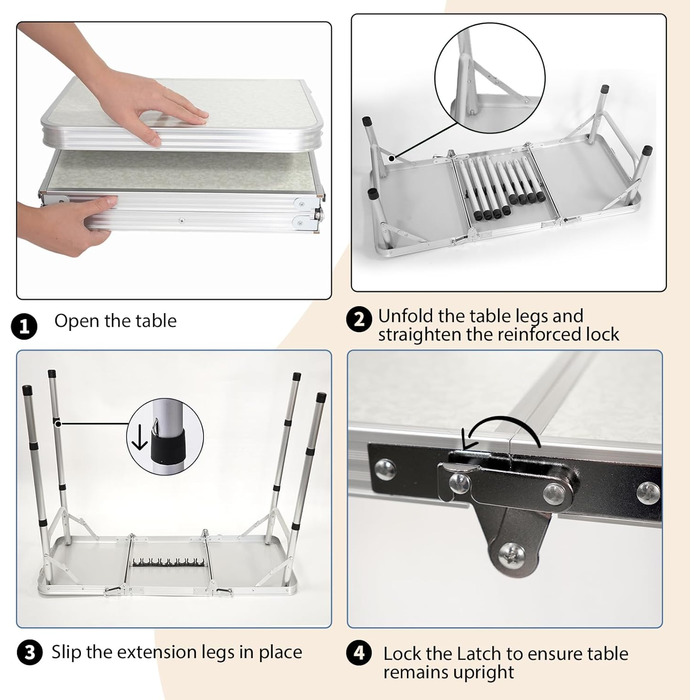 1 Open the table

2 Unfold the table legs and straighten the reinforced lock

3 Slip the extension legs in place

4 Lock the Latch to ensure table remains upright