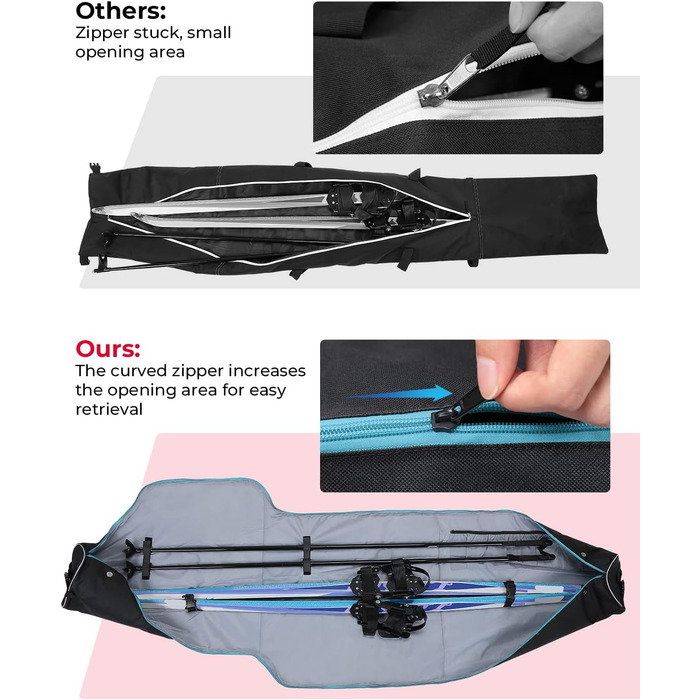 Others:
Zipper stuck, small opening area

Ours:
The curved zipper increases the opening area for easy retrieval