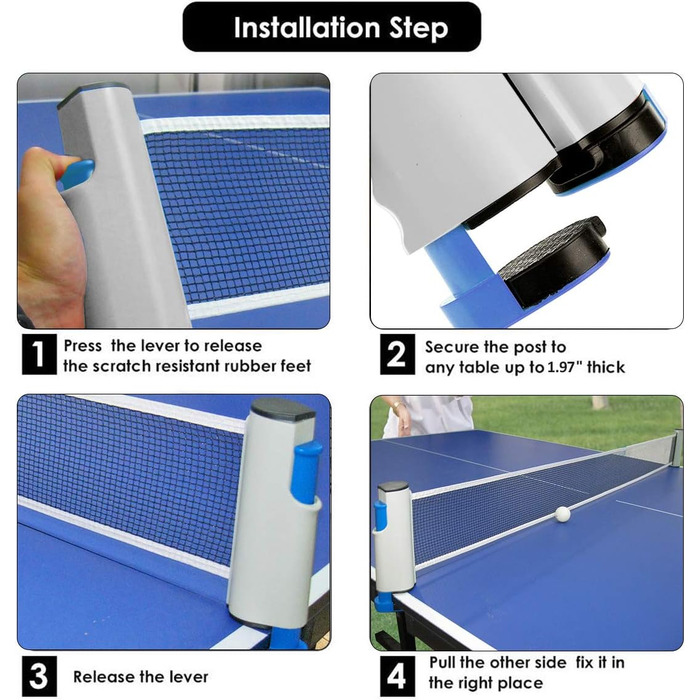 Installation Step

1 Press the lever to release the scratch resistant rubber feet

2 Secure the post to any table up to 1.97" thick

3 Release the lever

4 Pull the other side fix it in the right place