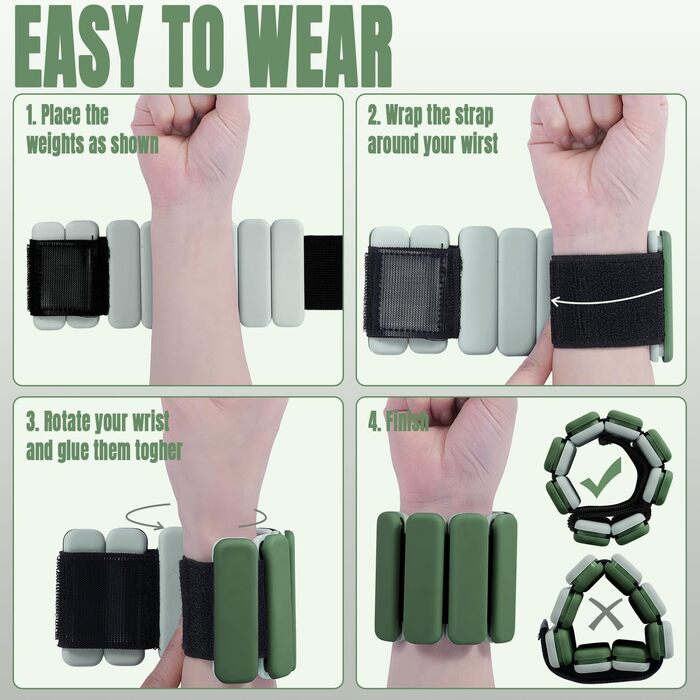 EASY TO WEAR

1. Place the weights as shown

2. Wrap the strap around your wirst

3. Rotate your wrist and glue them togher

4. Finish