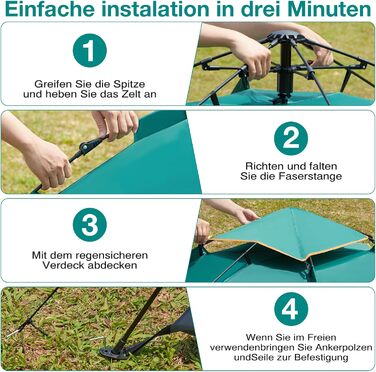 Einfache instalation in drei Minuten

1

Greifen Sie die Spitze und heben Sie das Zelt an

2

Richten und falten Sie die Faserstange

3

Mit dem regensicheren Verdeck abdecken

4

Wenn Sie im Freien verwendenbringen Sie Ankerpolzen undSeile zur Befestigung