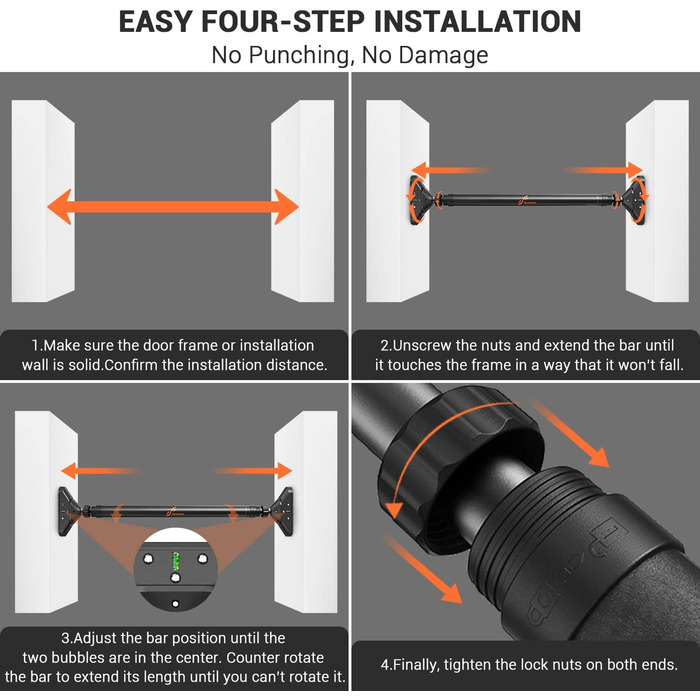 EASY FOUR-STEP INSTALLATION
No Punching, No Damage

1.Make sure the door frame or installation wall is solid.Confirm the installation distance.

2.Unscrew the nuts and extend the bar until it touches the frame in a way that it won't fall.

3.Adjust the bar position until the two bubbles are in the center. Counter rotate the bar to extend its length until you can't rotate it.

4.Finally, tighten the lock nuts on both ends.