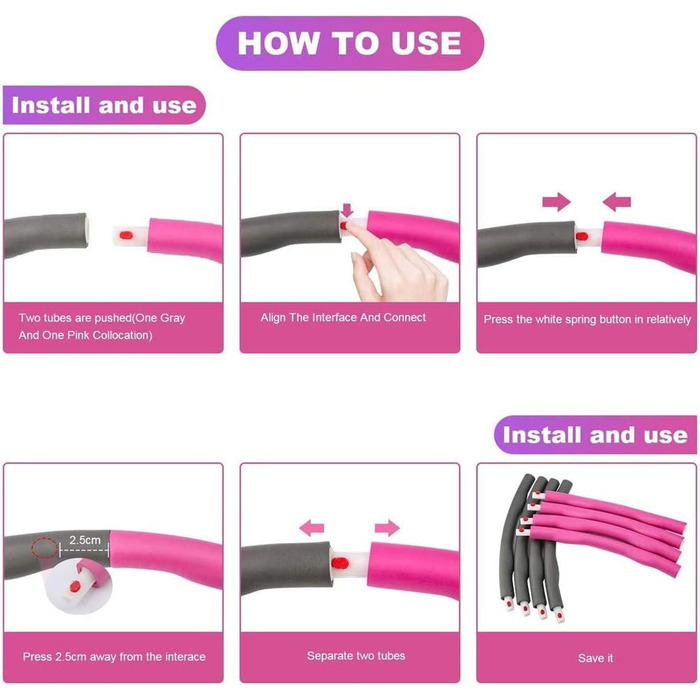 HOW TO USE

Install and use

Two tubes are pushed(One Gray And One Pink Collocation)

Align The Interface And Connect

Press the white spring button in relatively

Install and use

2.5cm

Press 2.5cm away from the interace

Separate two tubes

Save it